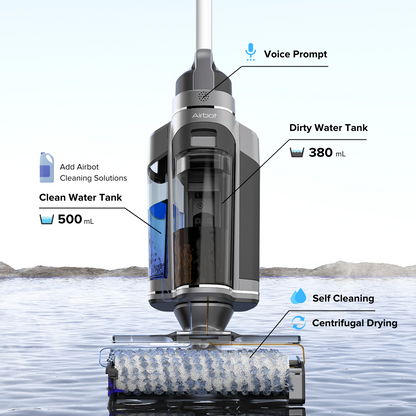 Voice Prompt

Airbot

Dirty Water Tank

380 mL

Add Airbot Cleaning Solutions

Clean Water Tank

500 mL

Self Cleaning

Centrifugal Drying